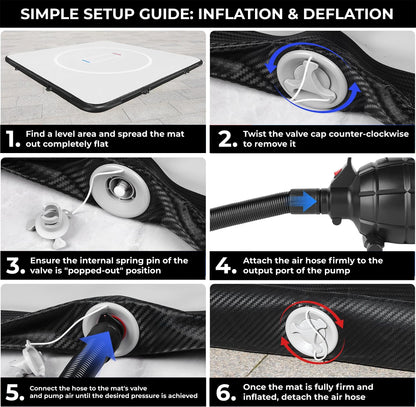 SIMPLE SETUP GUIDE: INFLATION & DEFLATION

1. Find a level area and spread the mat out completely flat

2. Twist the valve cap counter-clockwise to remove it

3. Ensure the internal spring pin of the valve is "popped-out" position

4. Attach the air hose firmly to the output port of the pump

5. Connect the hose to the mat's valve and pump air until the desired pressure is achieved

6. Once the mat is fully firm and inflated, detach the air hose